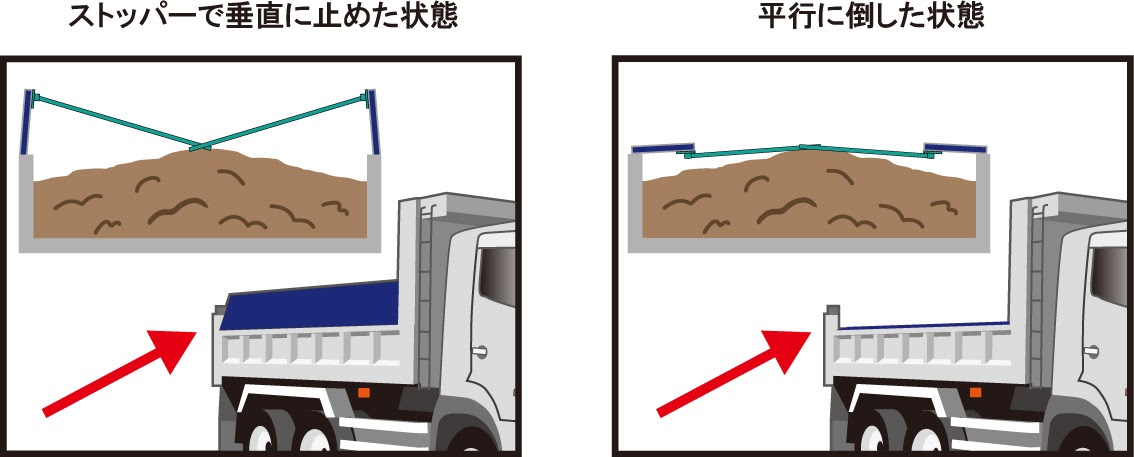 ストッパーで垂直に止めた状態

平行に倒した状態